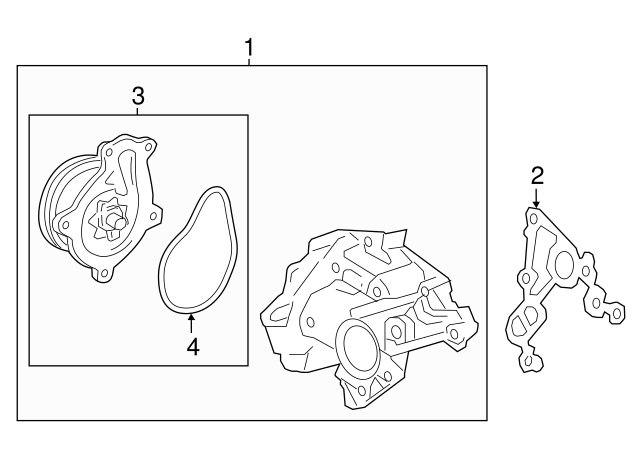 1
3
2
4