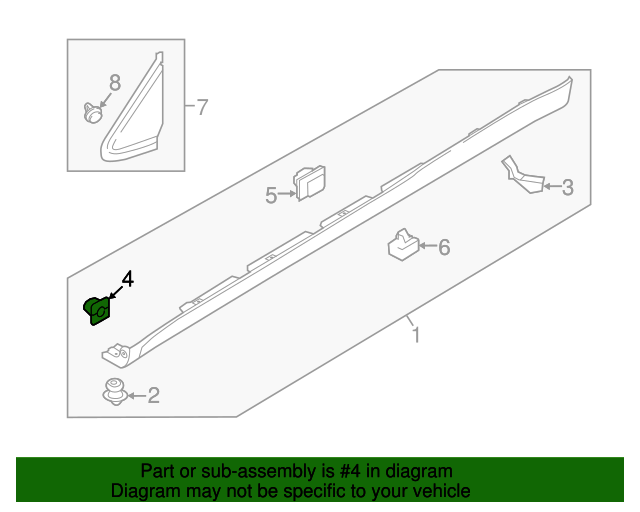 8
7
5
3
6
4
1
2

Part or sub-assembly is #4 in diagram
Diagram may not be specific to your vehicle