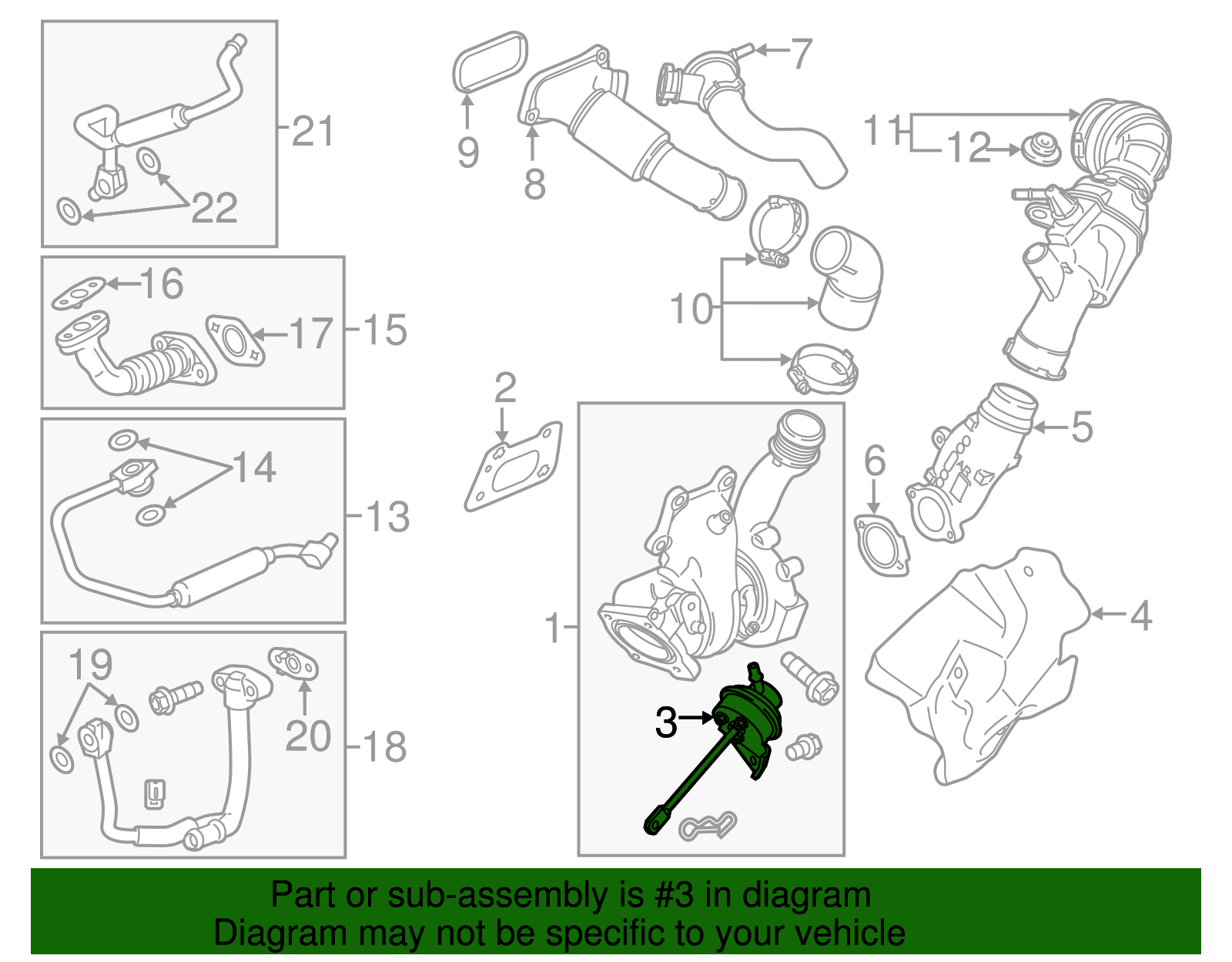 21
22
16
17
15
14
13
19
20
18
9
8
7
11
12
10
2
1
3
6
5
4

Part or sub-assembly is #3 in diagram
Diagram may not be specific to your vehicle