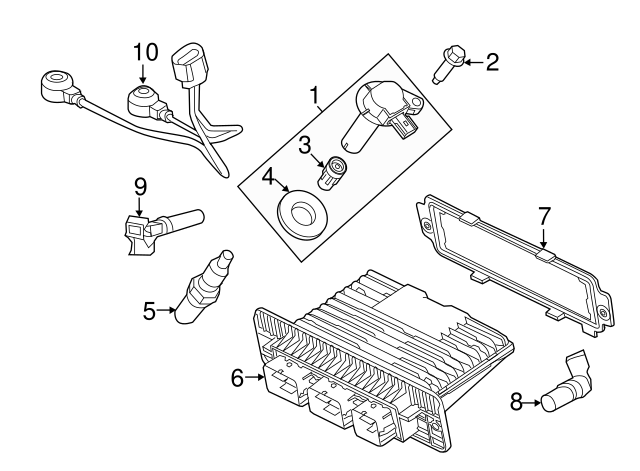 10
2
1
3
4
9
7
5
6
8