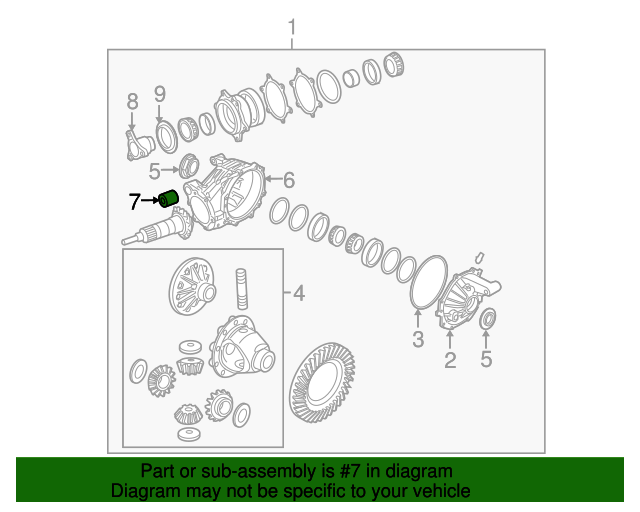 1
8
9
5
6
7
4
3
2
5

Part or sub-assembly is #7 in diagram
Diagram may not be specific to your vehicle