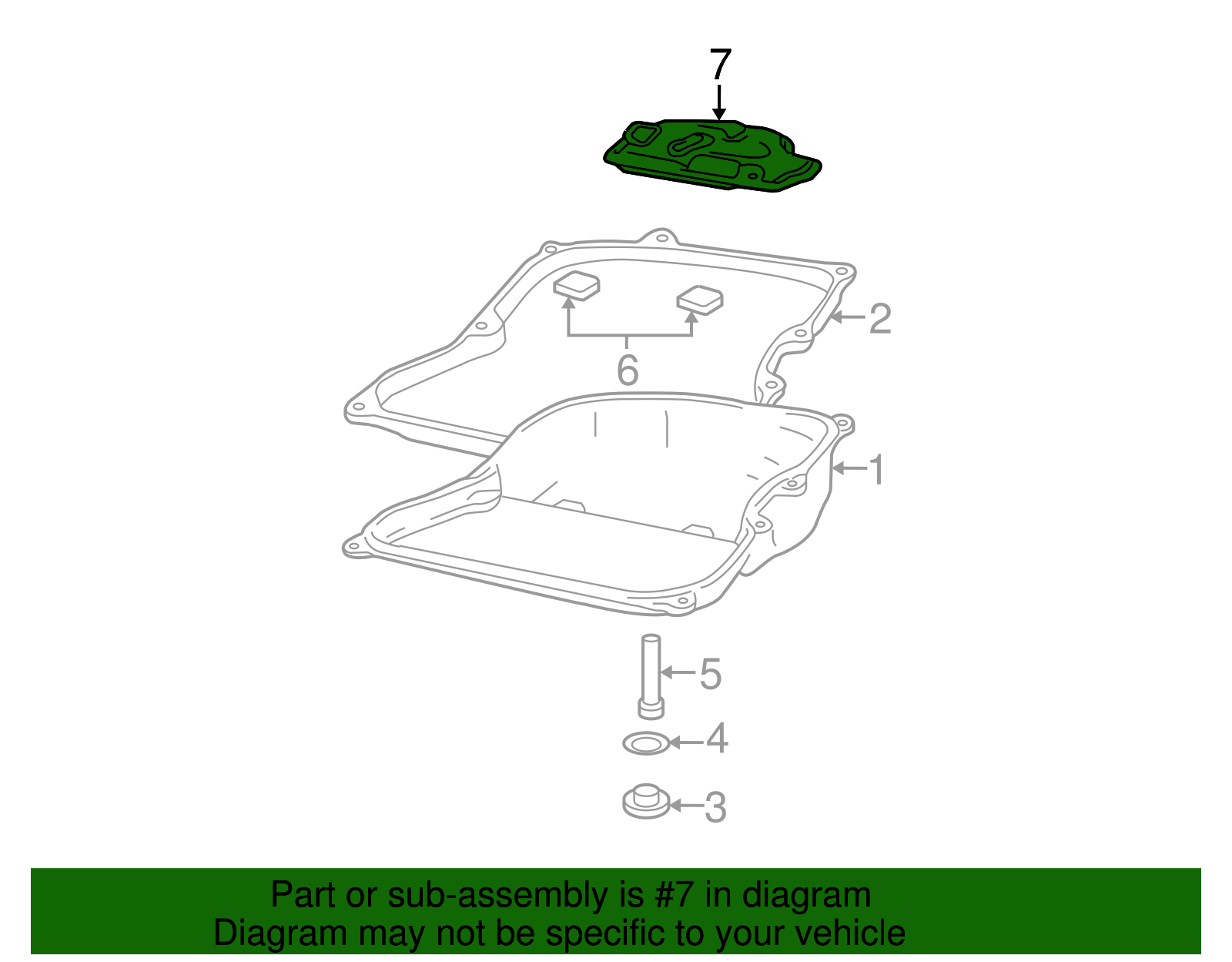 7

2

6

1

5

4

3

Part or sub-assembly is #7 in diagram
Diagram may not be specific to your vehicle