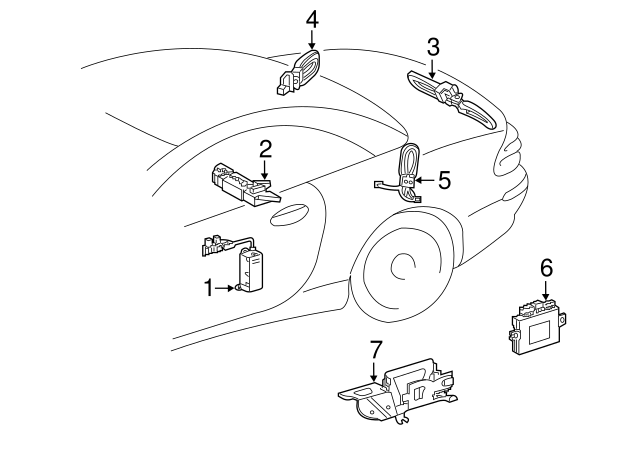 4
3
2
5
1
6
7