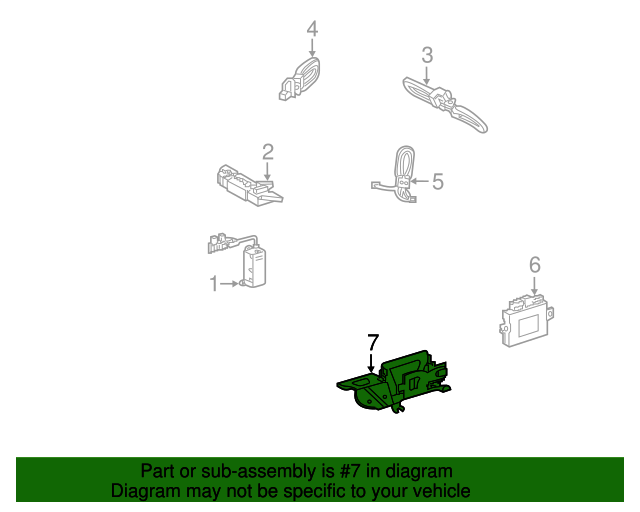 4
3
2
5
1
6
7

Part or sub-assembly is #7 in diagram
Diagram may not be specific to your vehicle