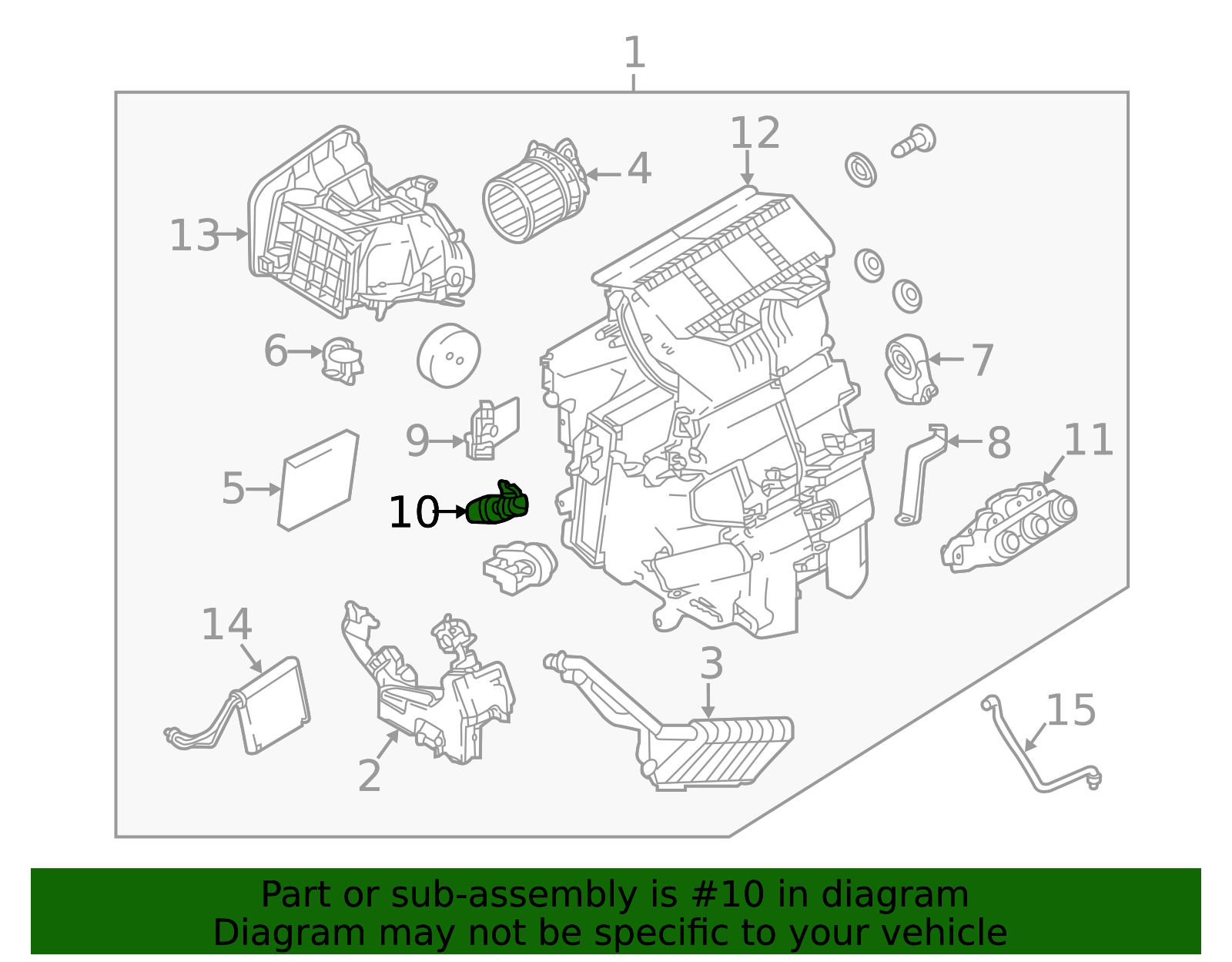 1
12
4
13
6
7
9
8
11
5
10
14
3
15
2

Part or sub-assembly is #10 in diagram
Diagram may not be specific to your vehicle