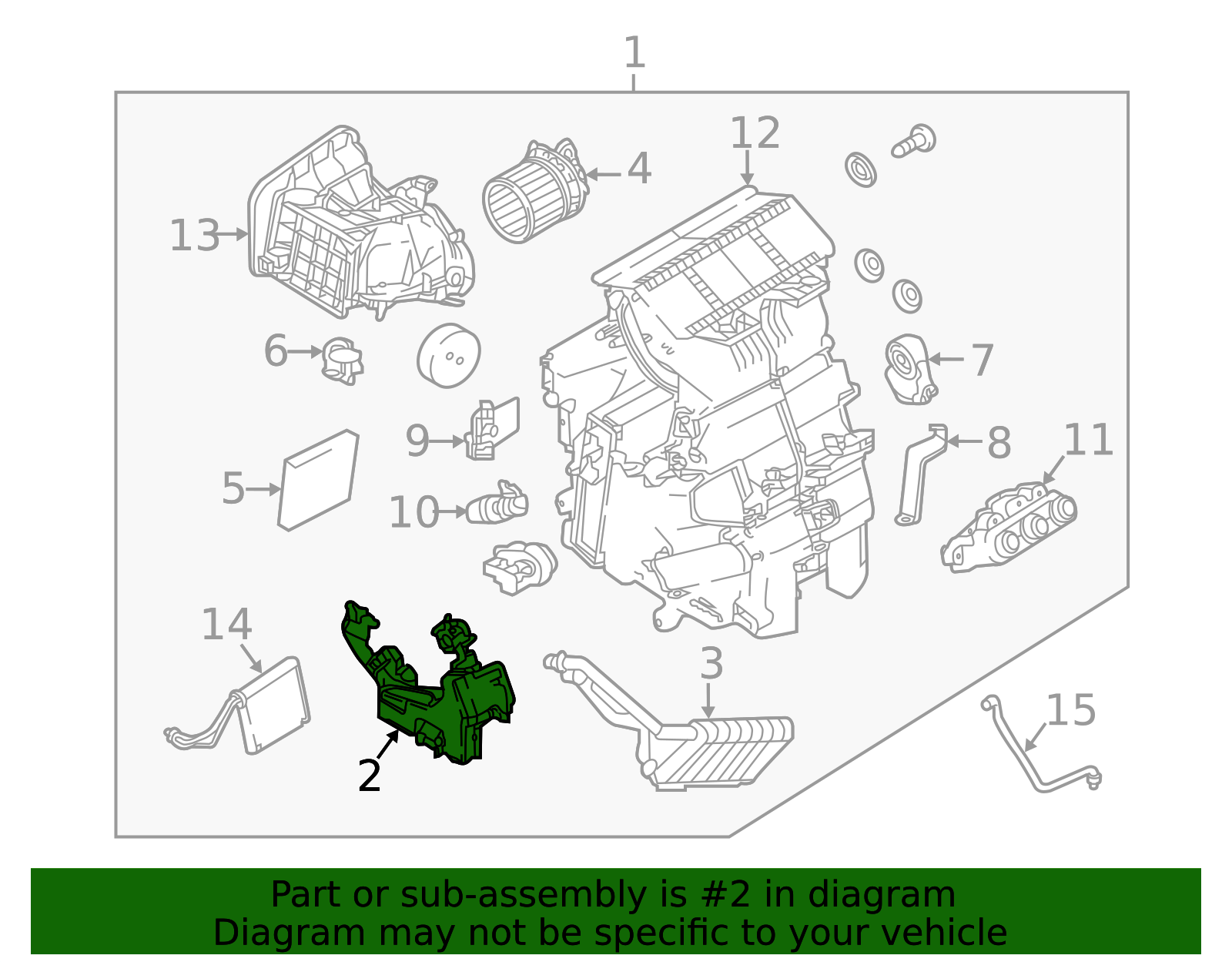 1
12
4
13
6
7
9
8
11
5
10
14
3
15
2

Part or sub-assembly is #2 in diagram
Diagram may not be specific to your vehicle