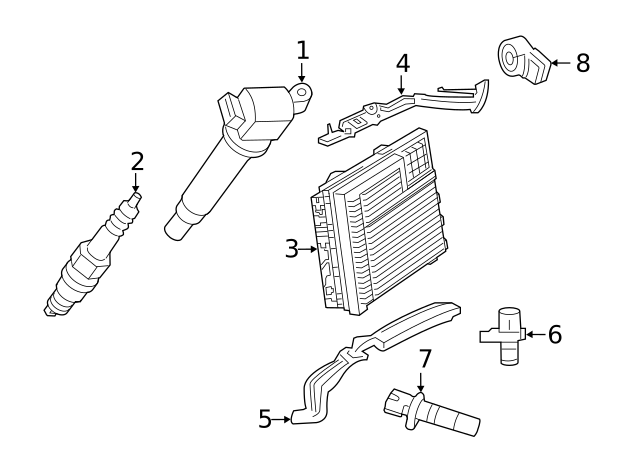 1
4
8
2
3
6
7
5