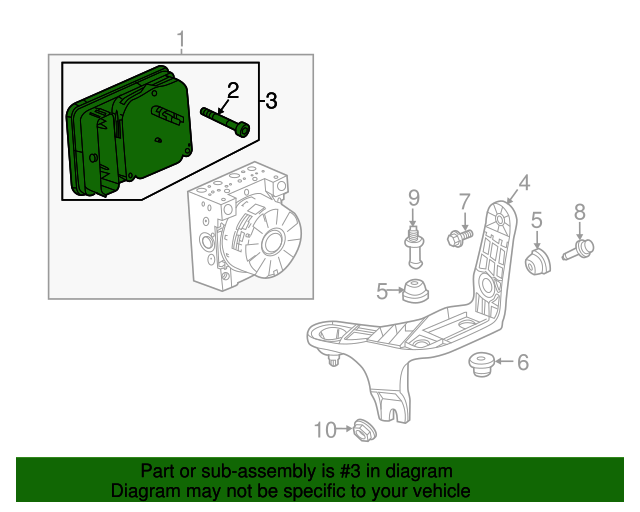 1
2
3
4
9
7
5
8
5
6
10

Part or sub-assembly is #3 in diagram
Diagram may not be specific to your vehicle