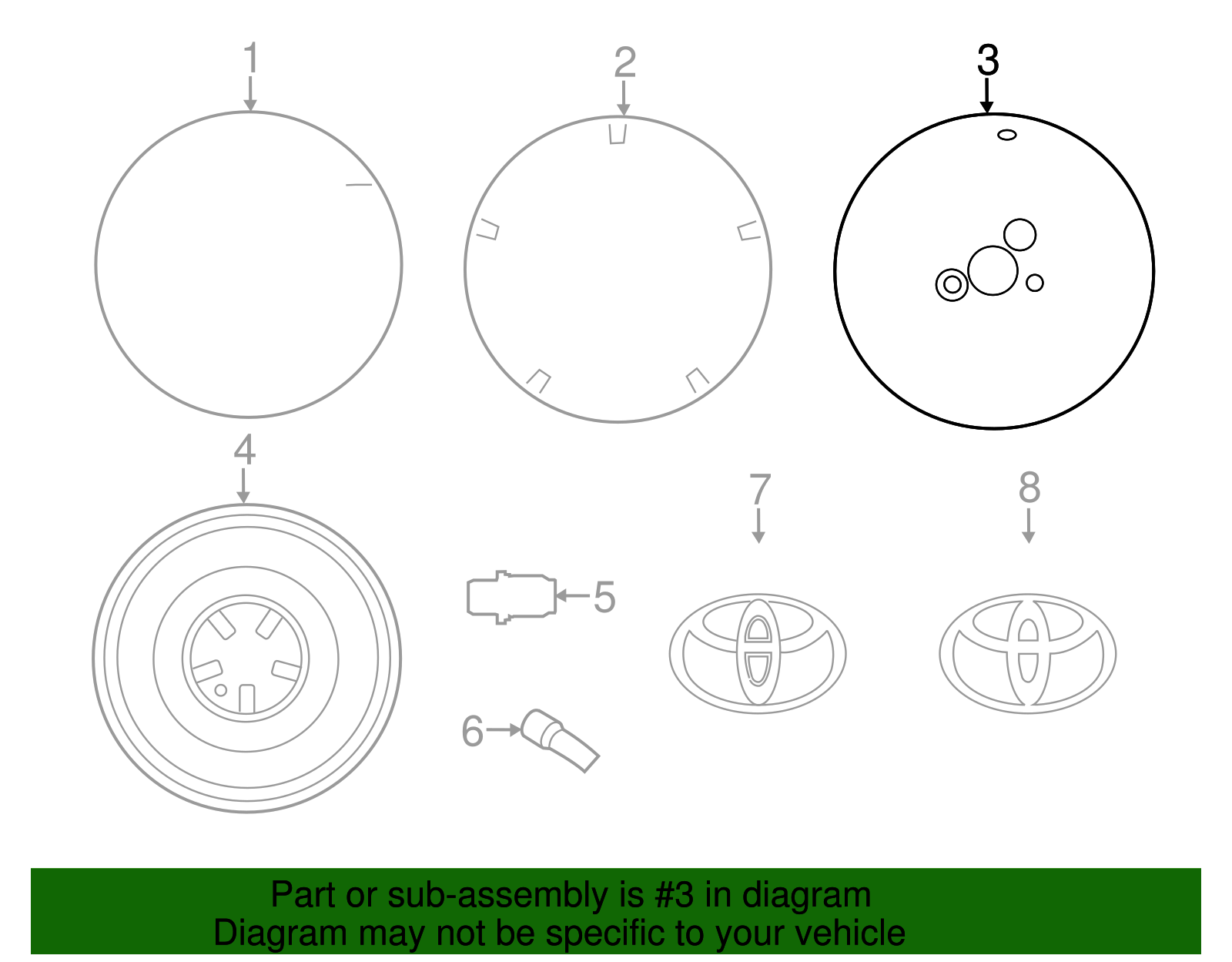 1

2

3

4

5

6

7

8

Part or sub-assembly is #3 in diagram
Diagram may not be specific to your vehicle