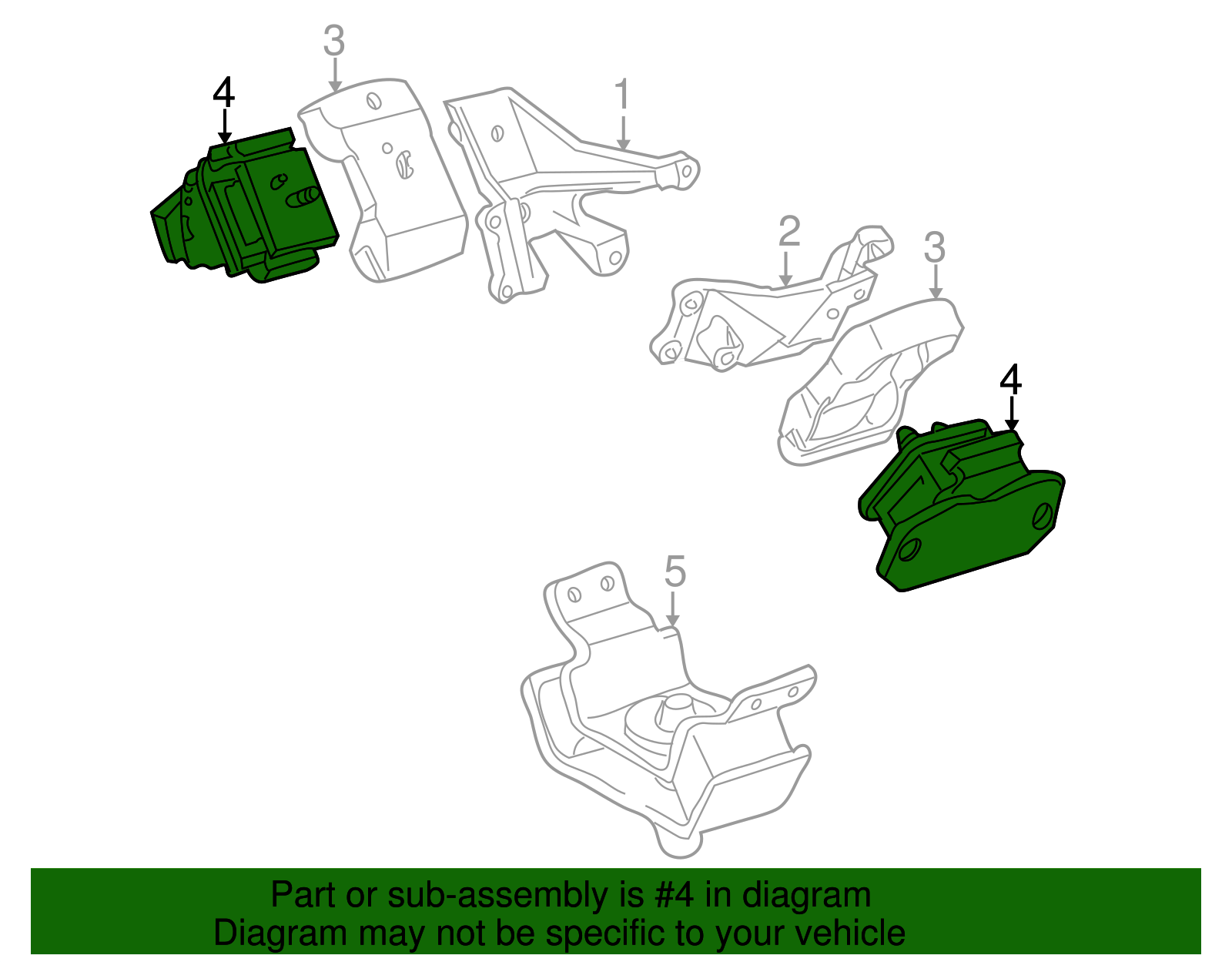 3
4
1
2
3
4
5

Part or sub-assembly is #4 in diagram
Diagram may not be specific to your vehicle