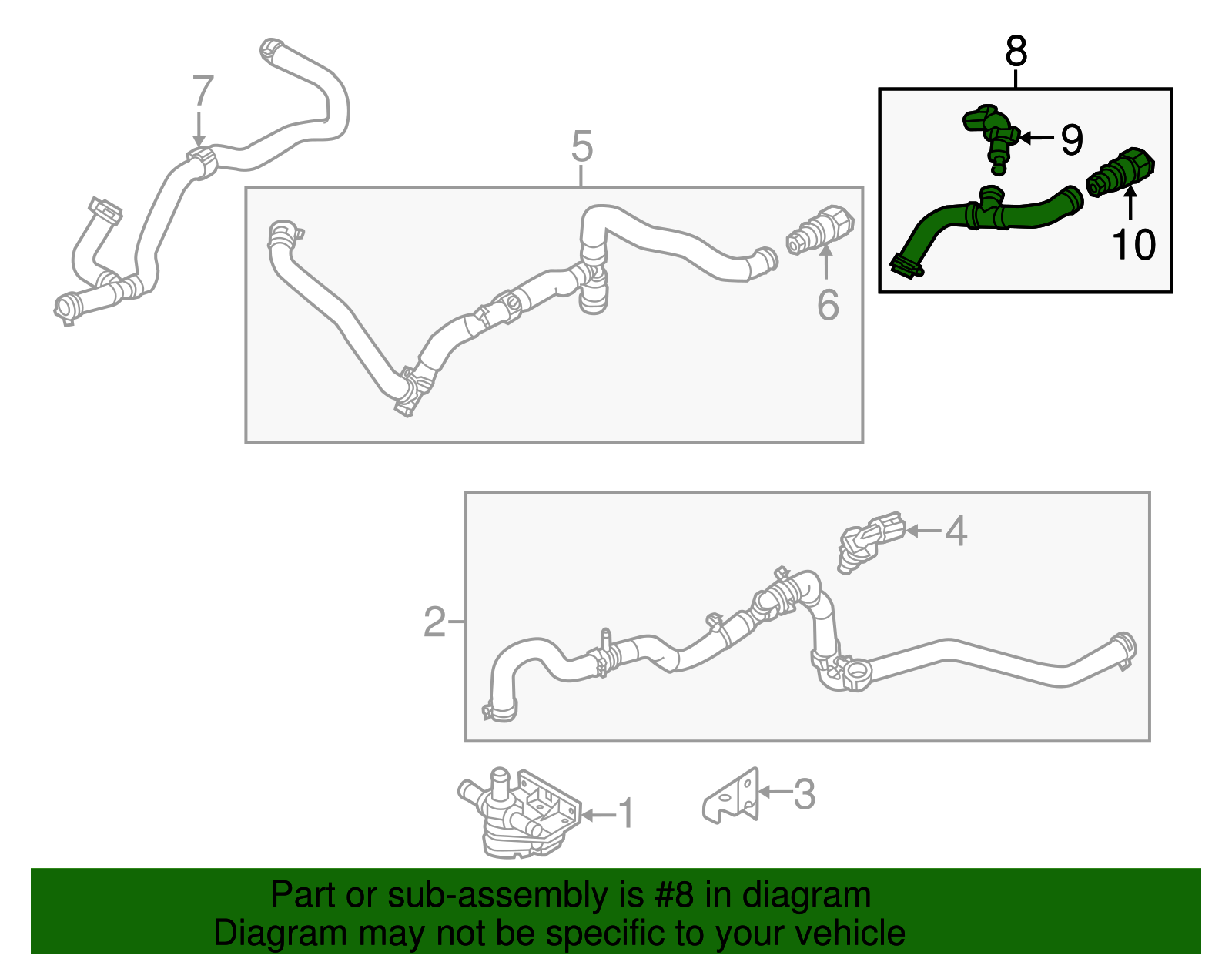 7
5
8
9
10
6
4
2
1
3

Part or sub-assembly is #8 in diagram
Diagram may not be specific to your vehicle