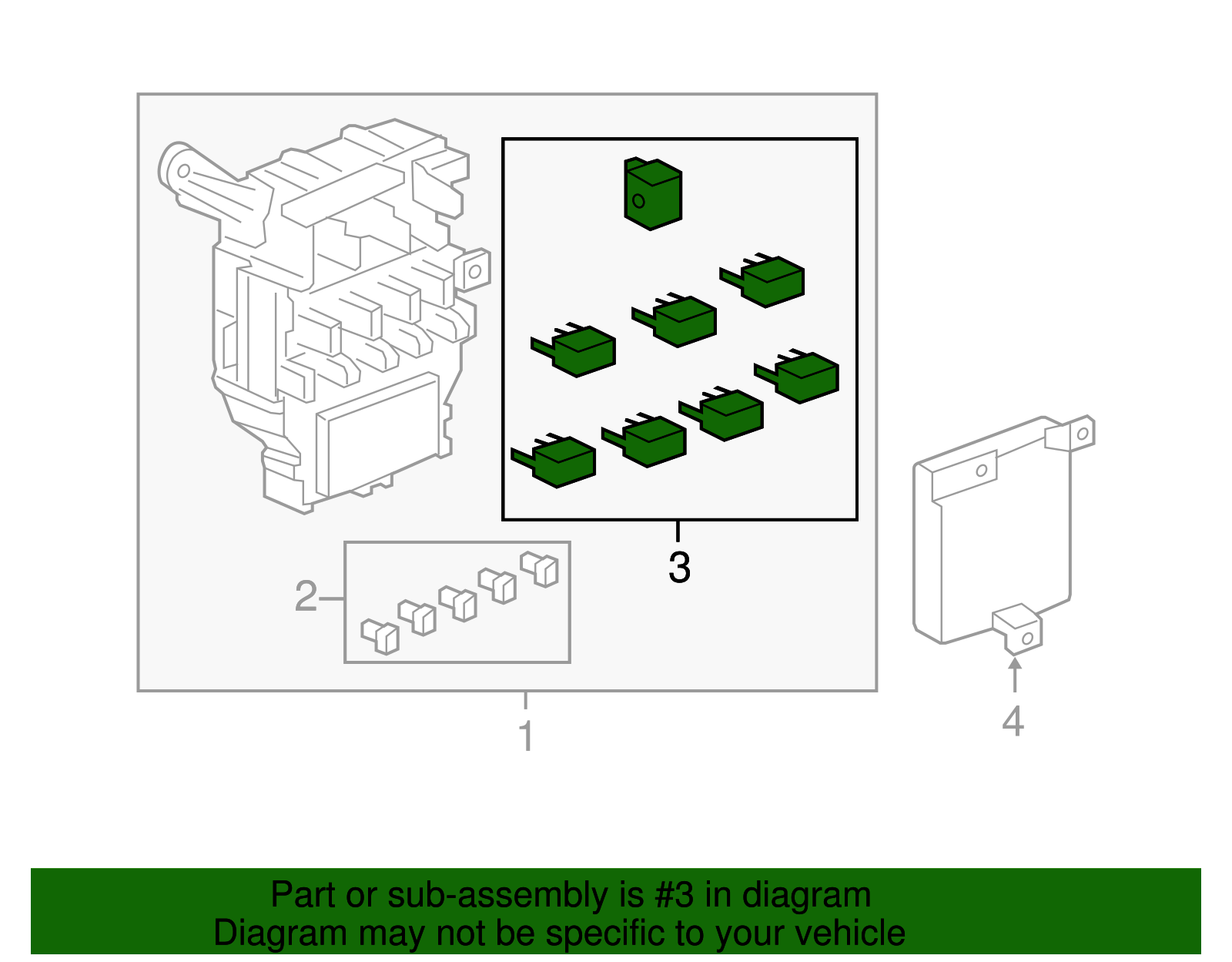 3

2

1

4

Part or sub-assembly is #3 in diagram
Diagram may not be specific to your vehicle