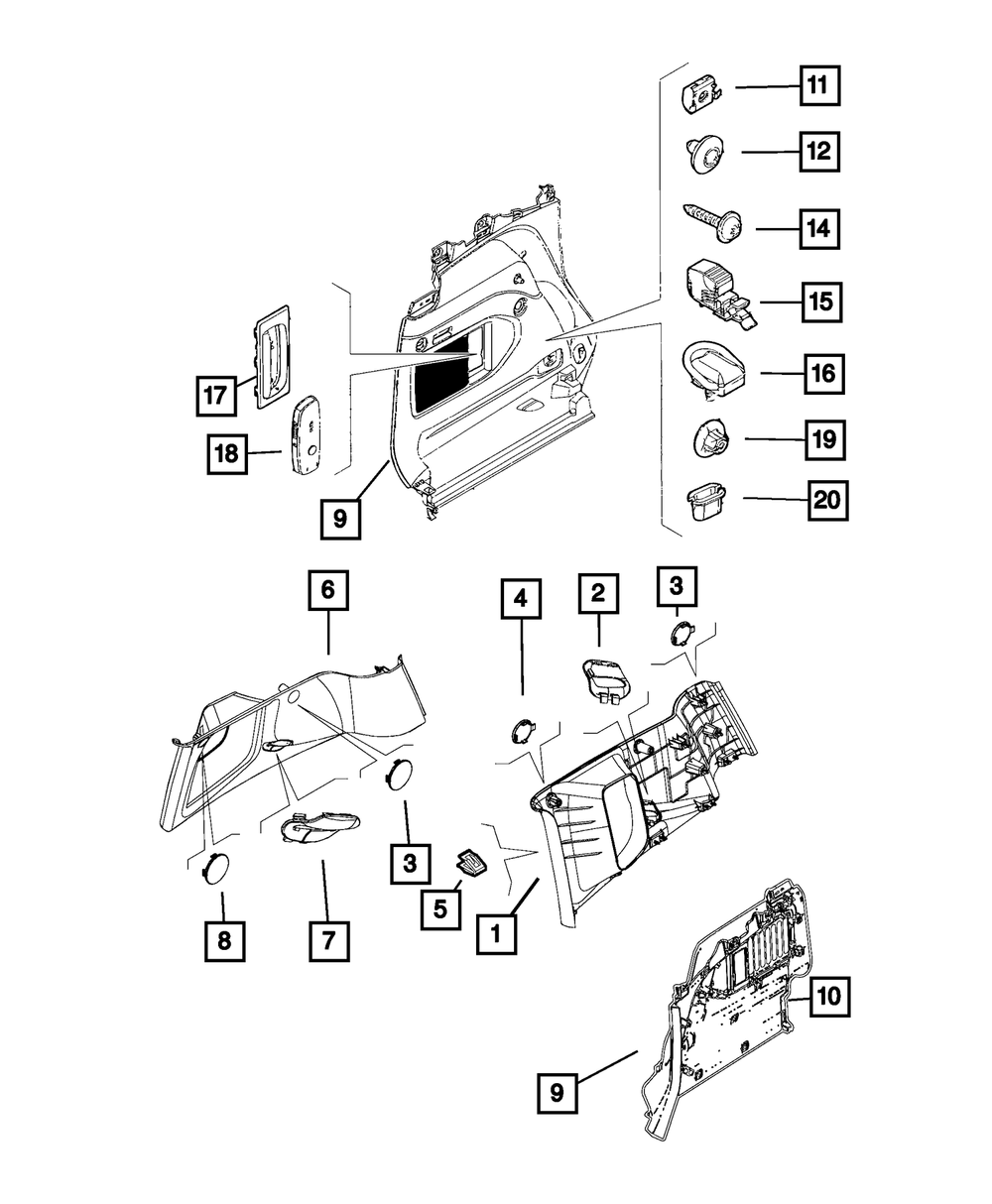 11
12
14
15
16
19
20
17
18
9
6
4
2
3
3
5
1
8
7
10
9