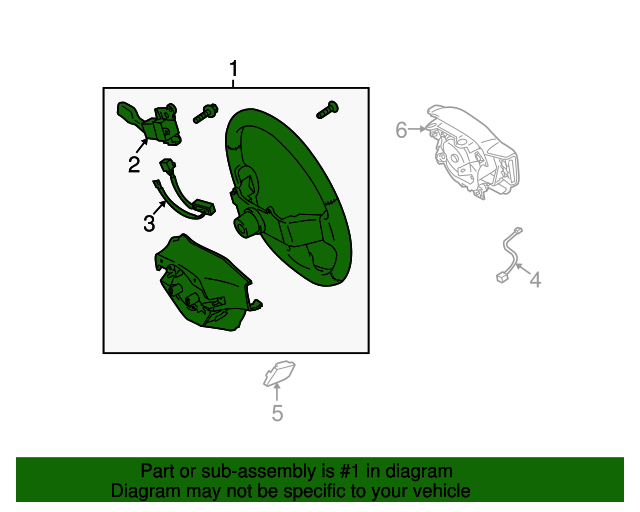 1
2
3
6
4
5

Part or sub-assembly is #1 in diagram
Diagram may not be specific to your vehicle