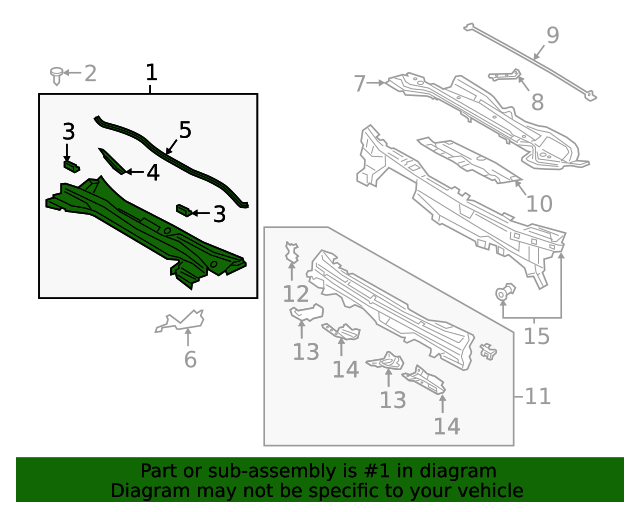 2
1
3
5
4
3
6
9
7
8
10
12
13
14
13
14
11
15

Part or sub-assembly is #1 in diagram
Diagram may not be specific to your vehicle