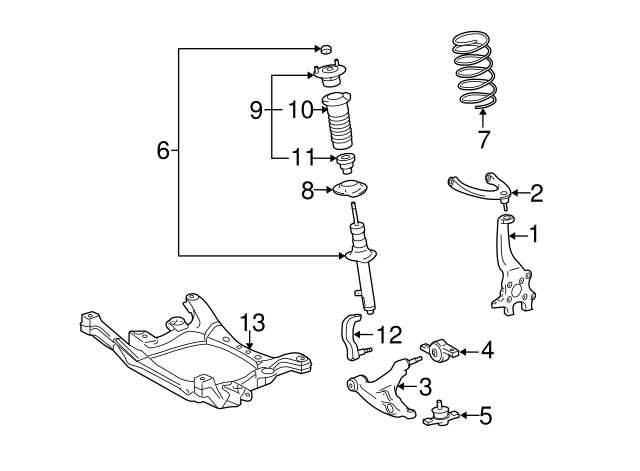 6
9
10
11
8
7
2
1
13
12
4
3
5