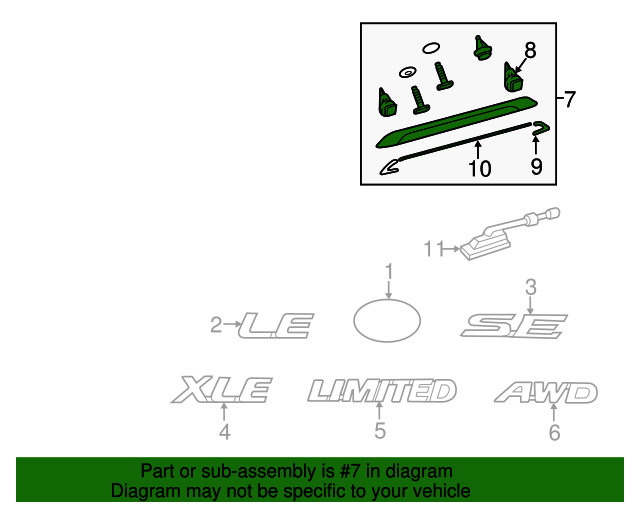 8
7
10
9
11
1
3
2
LE
SE
XLE
LIMITED
AWD
4
5
6
Part or sub-assembly is #7 in diagram
Diagram may not be specific to your vehicle