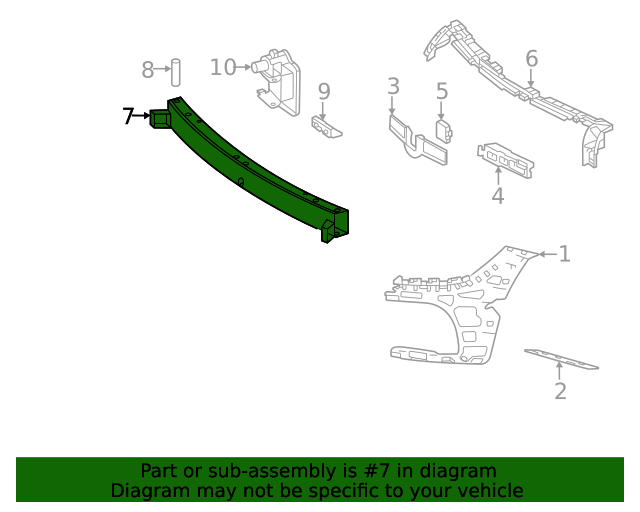 8
10
9
7
3
5
6
4
1
2

Part or sub-assembly is #7 in diagram
Diagram may not be specific to your vehicle