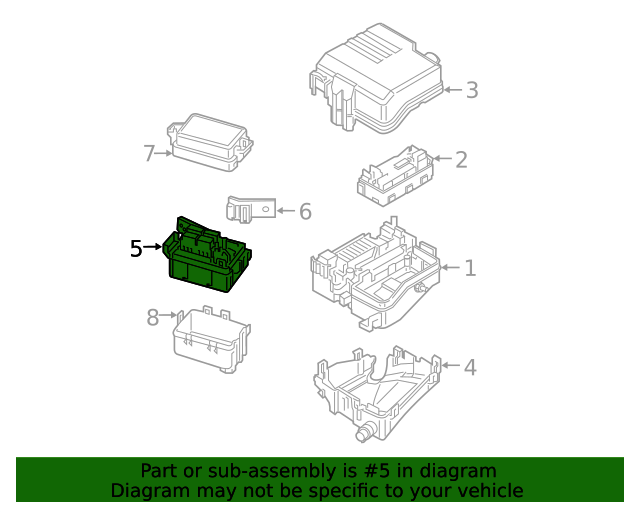 3
7
2
6
5
1
8
4

Part or sub-assembly is #5 in diagram
Diagram may not be specific to your vehicle