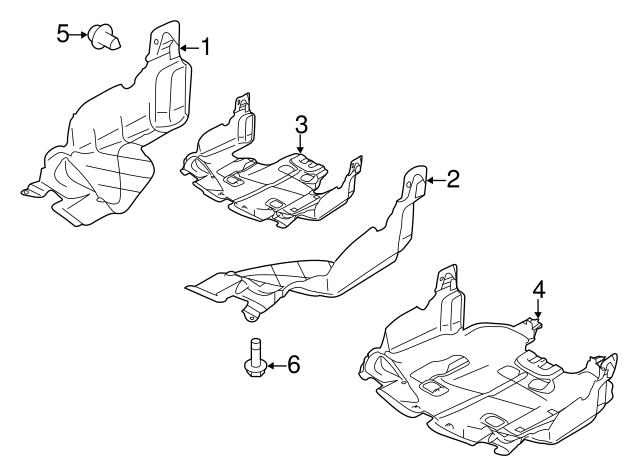 5
1
3
2
4
6