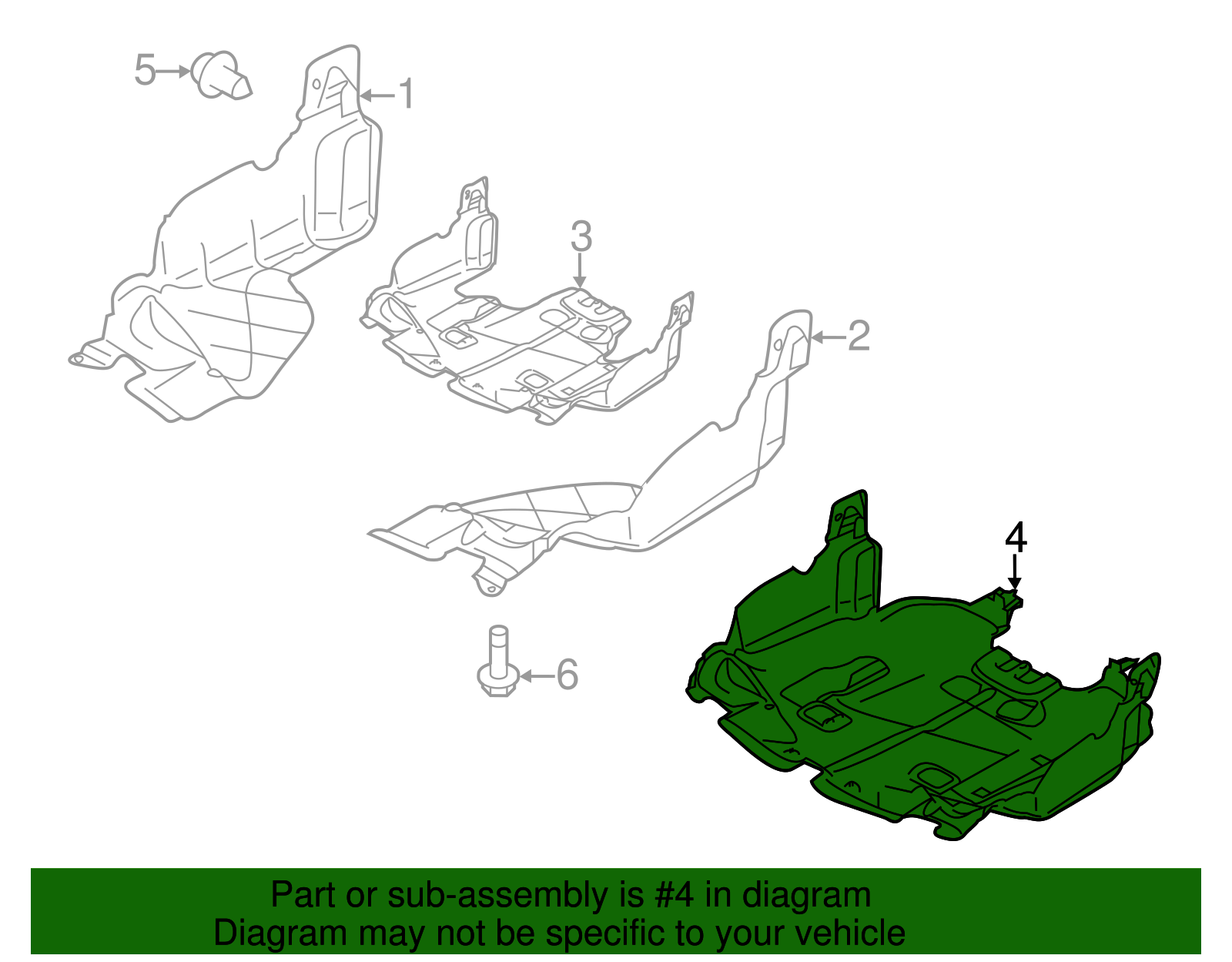 5
1
3
2
4
6

Part or sub-assembly is #4 in diagram
Diagram may not be specific to your vehicle