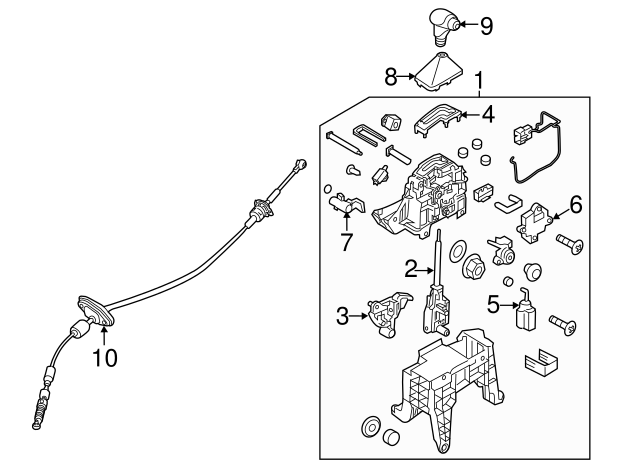 9
8
1
4
6
7
2
3
5
10