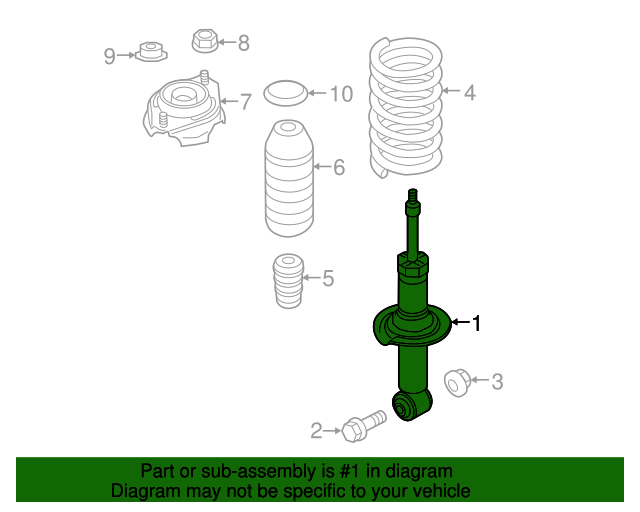 9
8
7
10
4
6
5
1
3
2

Part or sub-assembly is #1 in diagram
Diagram may not be specific to your vehicle