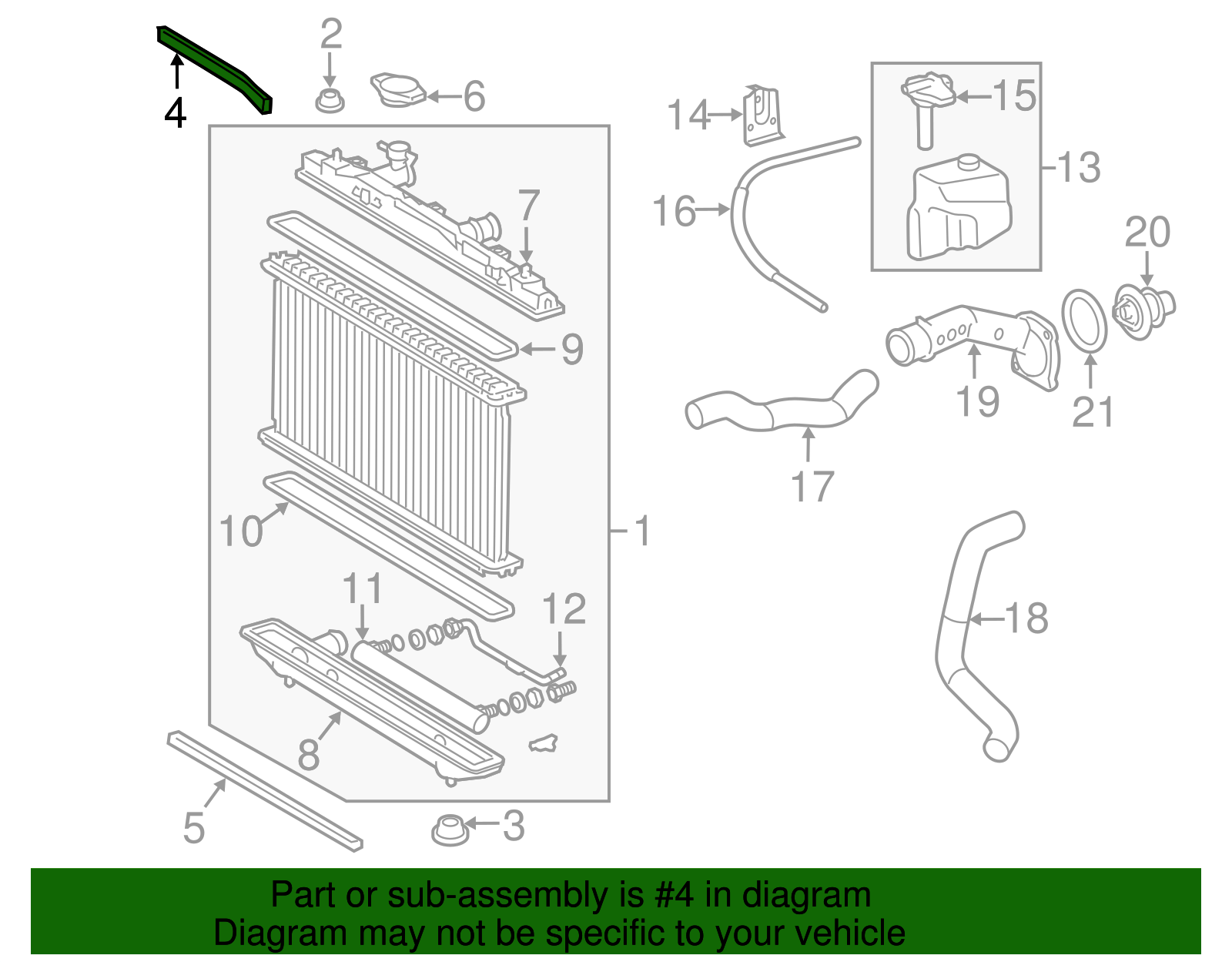 4
2
6
14
15
13
16
7
20
9
19
21
17
10
1
11
12
18
8
5
3

Part or sub-assembly is #4 in diagram
Diagram may not be specific to your vehicle