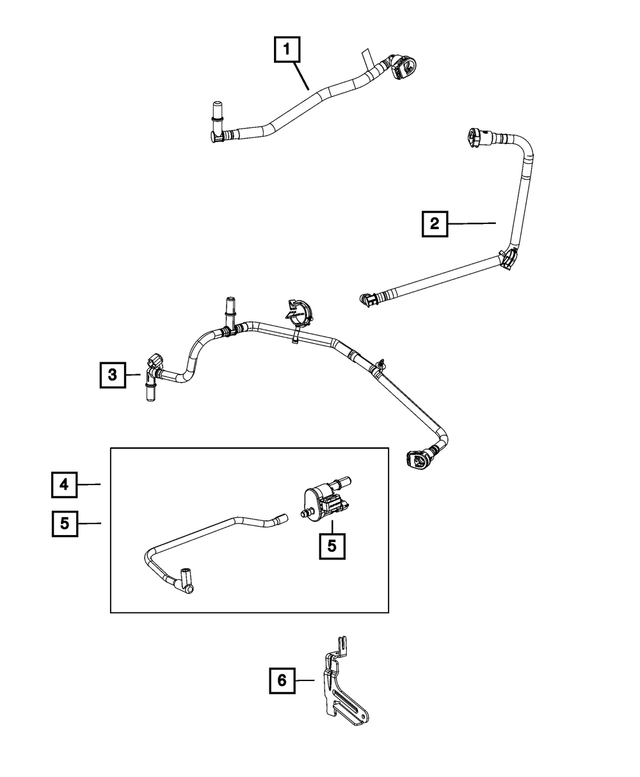 1
2
3
4
5
5
6