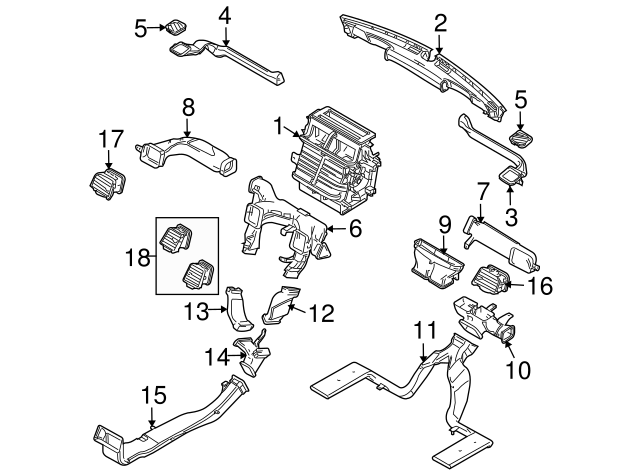 5
4
2
5
8
1
17
3
7
6
9
18
16
13
12
11
14
10
15