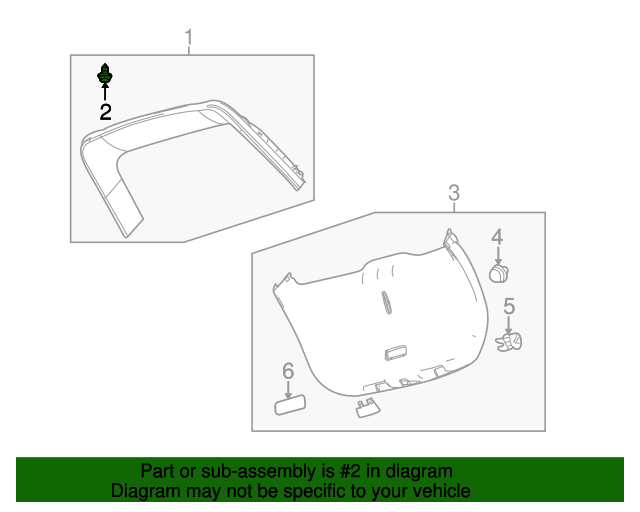 1
2
3
4
5
6

Part or sub-assembly is #2 in diagram
Diagram may not be specific to your vehicle