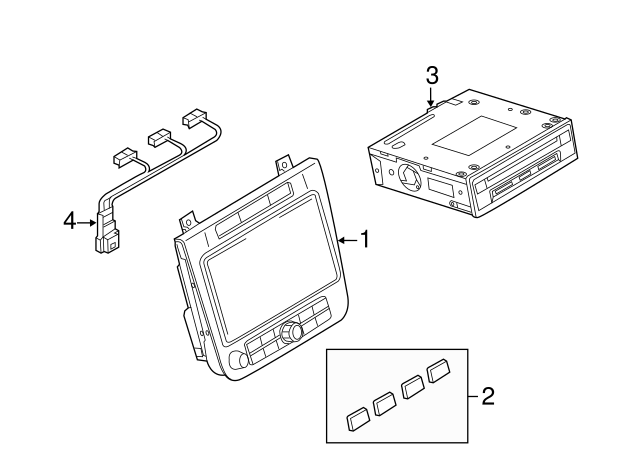 3
4
1
2