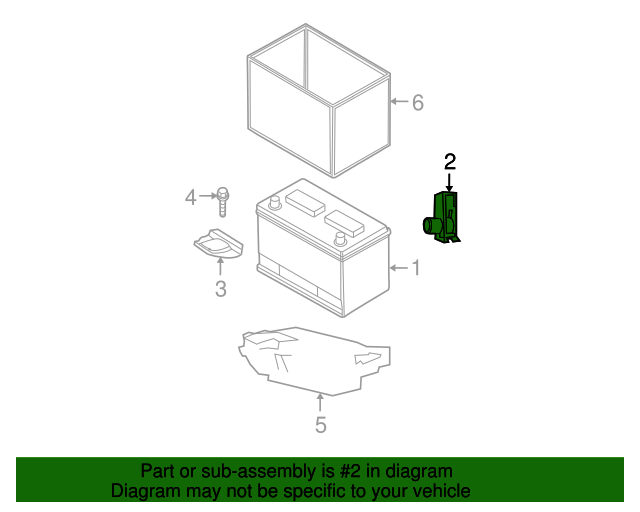 6

2

4

1

3

5

Part or sub-assembly is #2 in diagram
Diagram may not be specific to your vehicle