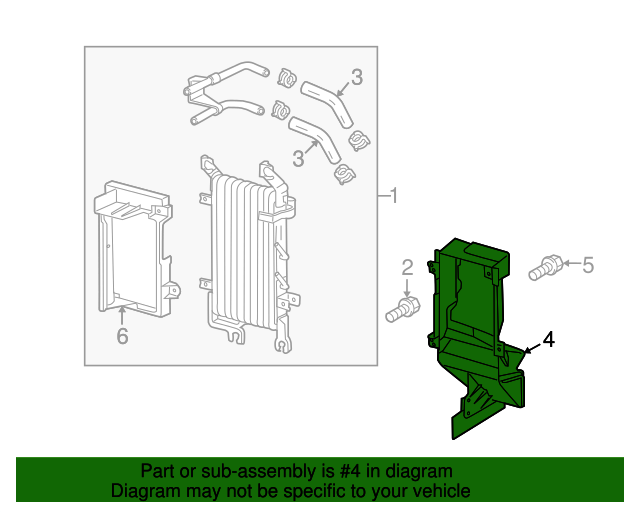 3
3
1
2
5
4
6

Part or sub-assembly is #4 in diagram
Diagram may not be specific to your vehicle