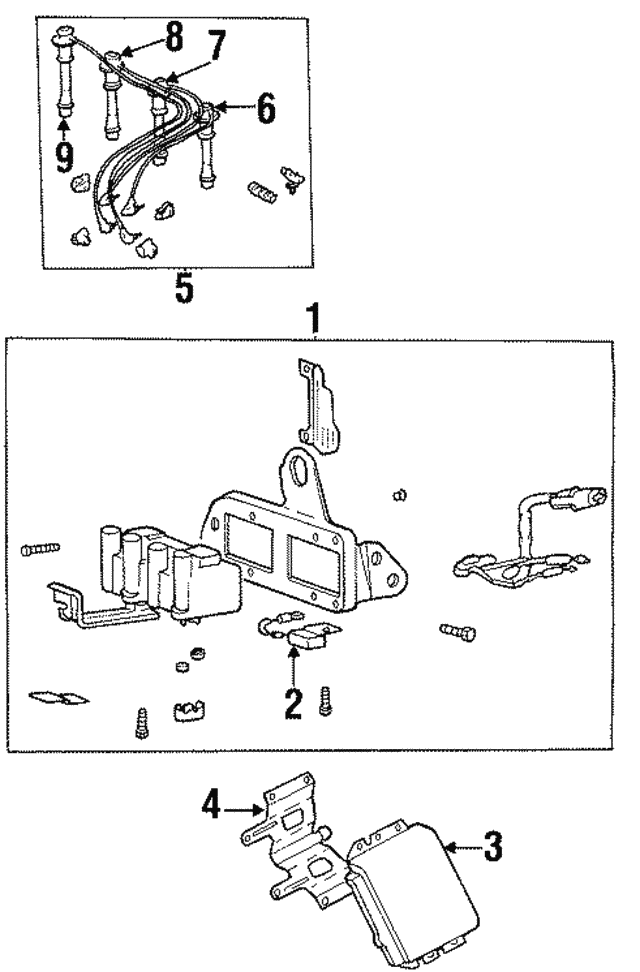 8
7
6
9
5
1
2
4
3