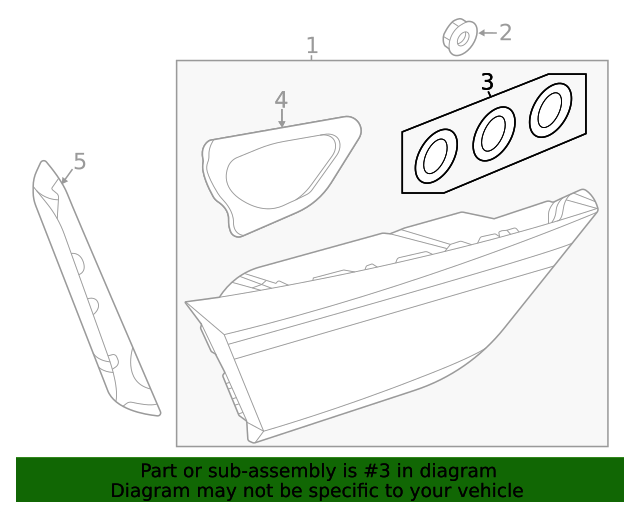 1
2
3
4
5
Part or sub-assembly is #3 in diagram
Diagram may not be specific to your vehicle