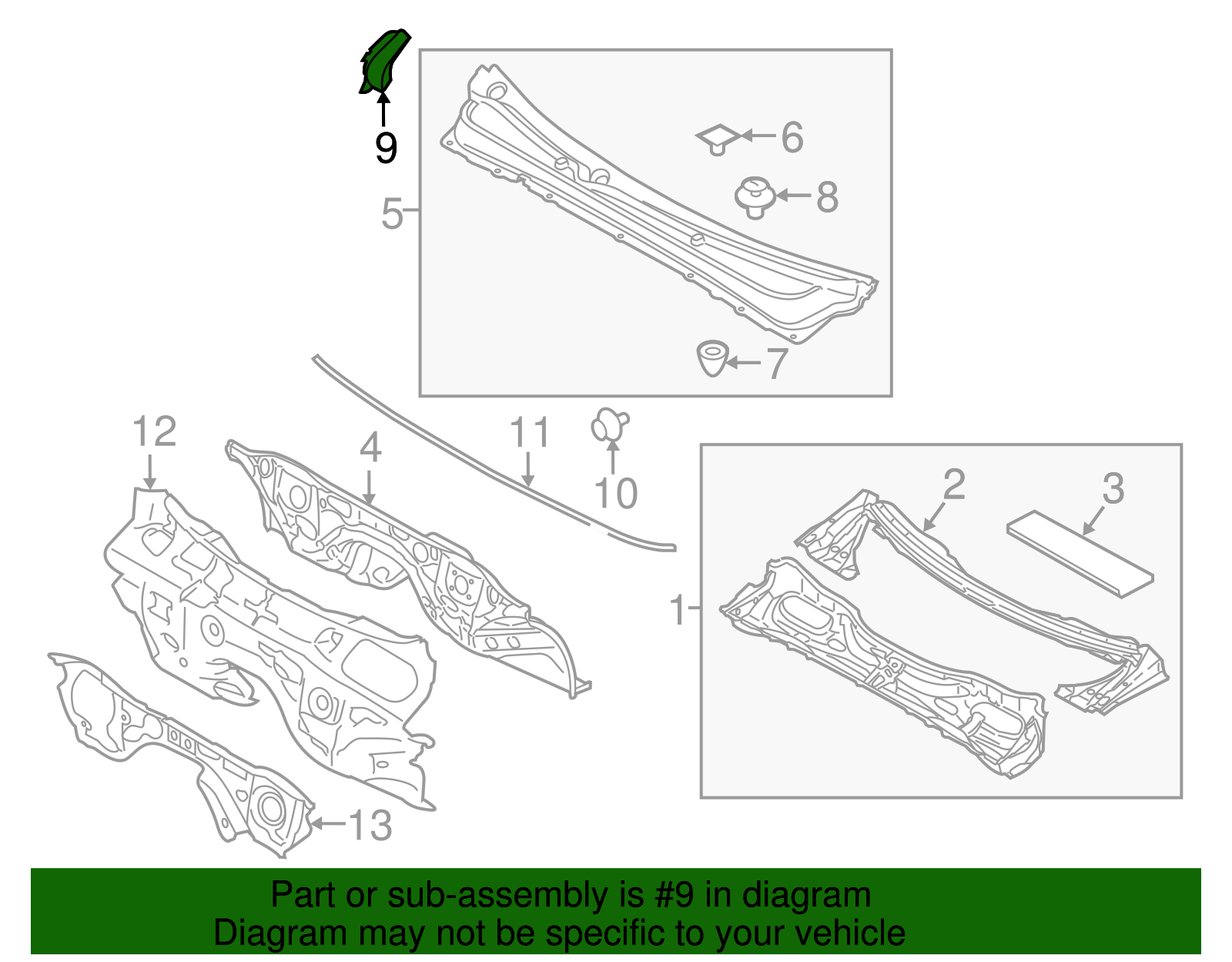 9
5
6
8
7
12
4
11
10
2
3
1
13

Part or sub-assembly is #9 in diagram
Diagram may not be specific to your vehicle