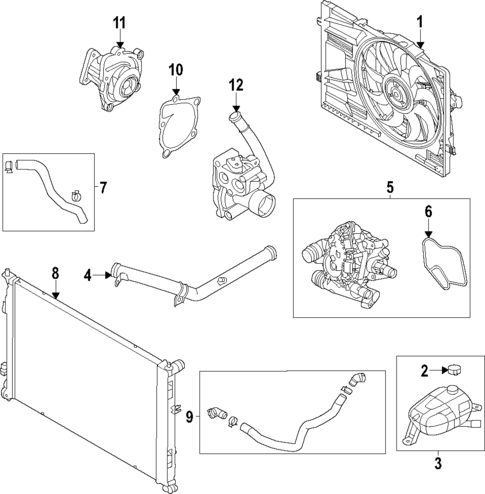 11
1
10
12
7
5
6
8
4
2
9
3