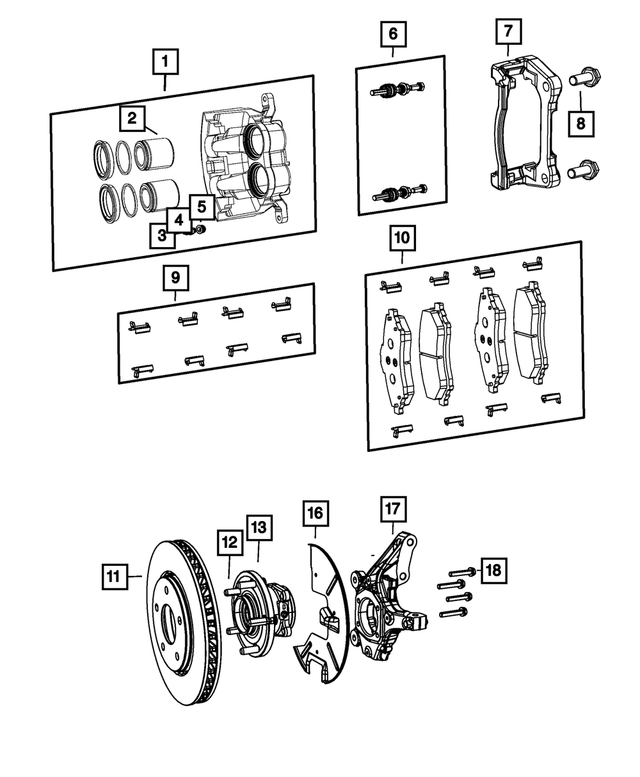 1
2
3
4
5
6
7
8
9
10
11
12
13
16
17
18