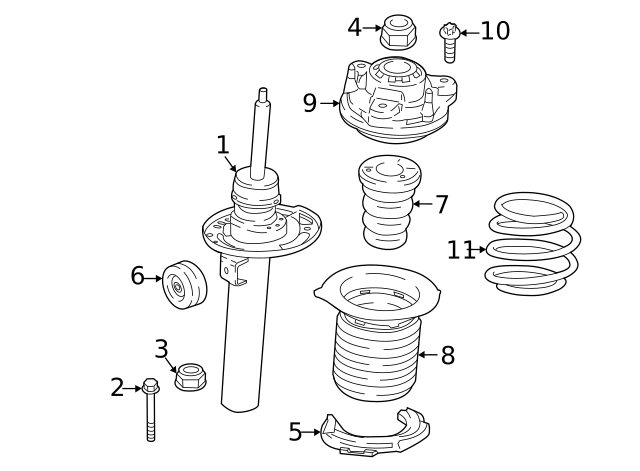 4
10
9
1
7
11
6
8
3
2
5