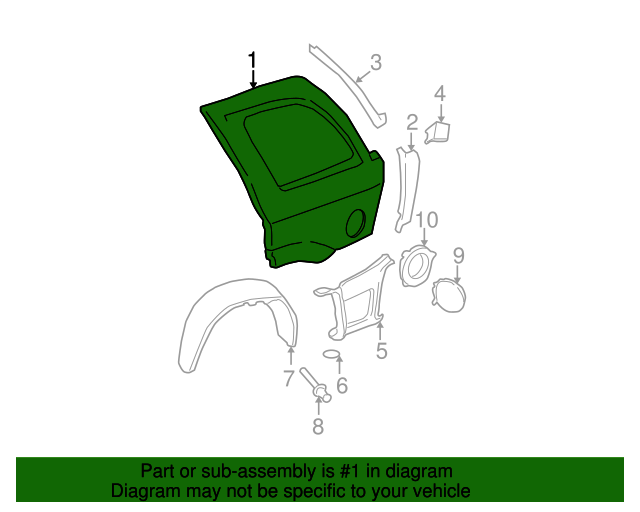 1
3
4
2
10
9
5
7
6
8

Part or sub-assembly is #1 in diagram
Diagram may not be specific to your vehicle