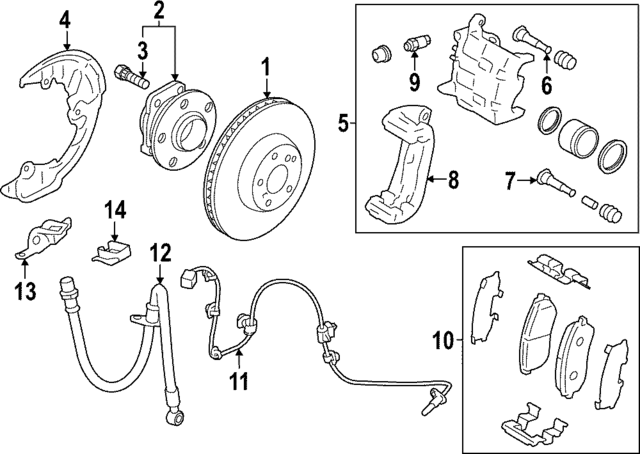 4
2
3
1
9
6
5
8
7
14
13
12
11
10