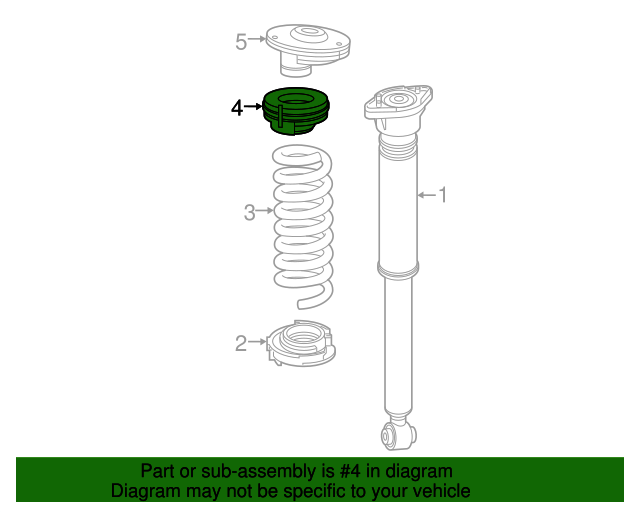 5
4
1
3
2

Part or sub-assembly is #4 in diagram
Diagram may not be specific to your vehicle