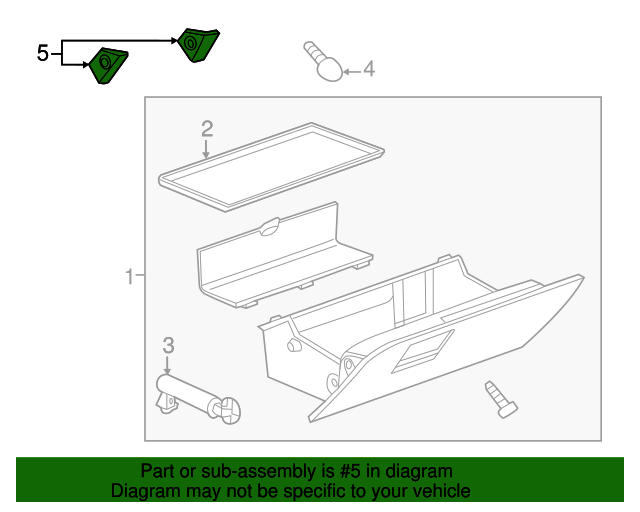 5

4

2

1

3

Part or sub-assembly is #5 in diagram
Diagram may not be specific to your vehicle