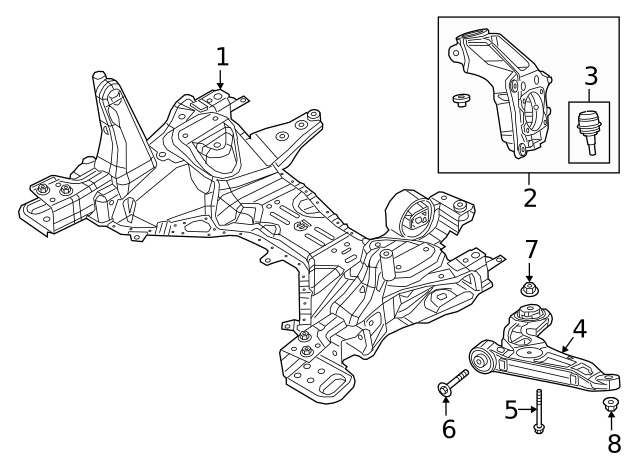 1
3
2
7
4
5
6
8