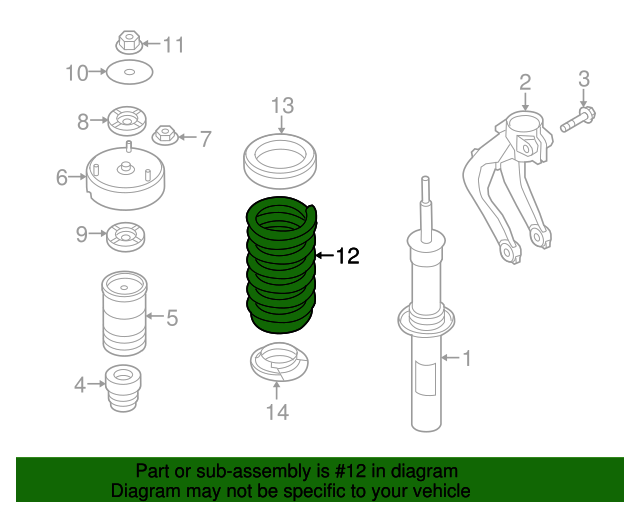 11
10
8
7
6
9
5
4
13
12
14
2
3
1

Part or sub-assembly is #12 in diagram
Diagram may not be specific to your vehicle