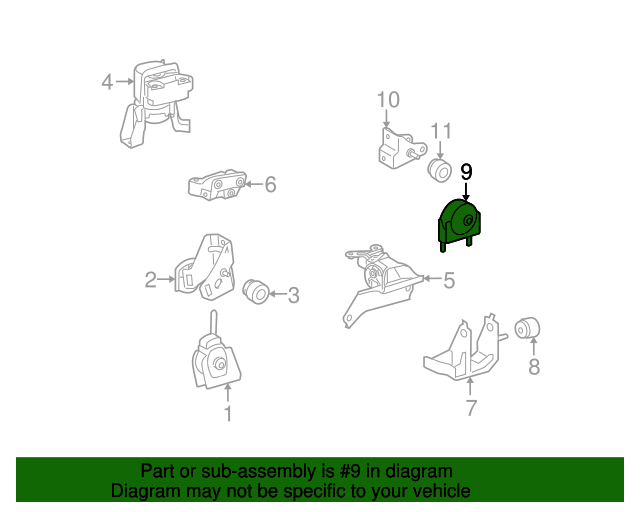 4

10

11

9

6

2

3

5

1

8

7

Part or sub-assembly is #9 in diagram
Diagram may not be specific to your vehicle