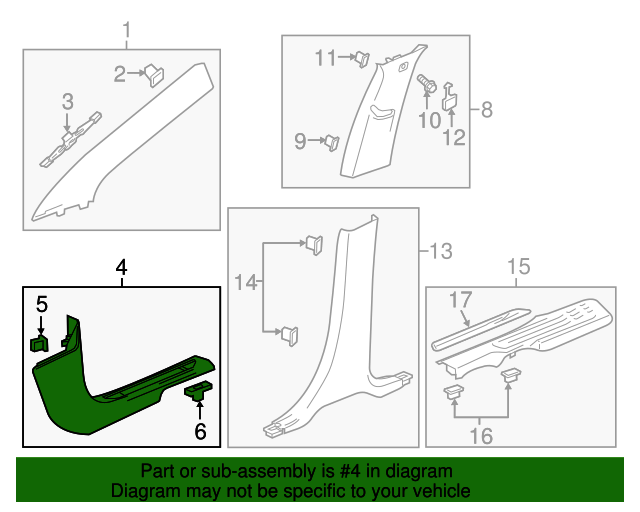 1
2
3
11
10
12
8
9
4
5
6
14
13
15
17
16

Part or sub-assembly is #4 in diagram
Diagram may not be specific to your vehicle