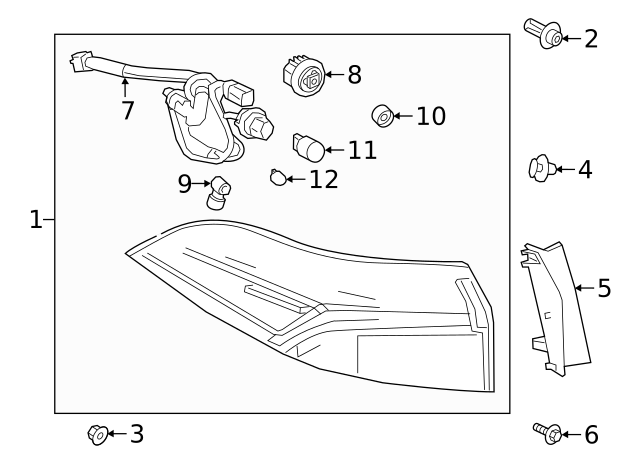 2
8
7
10
11
4
9
12
1
5
3
6