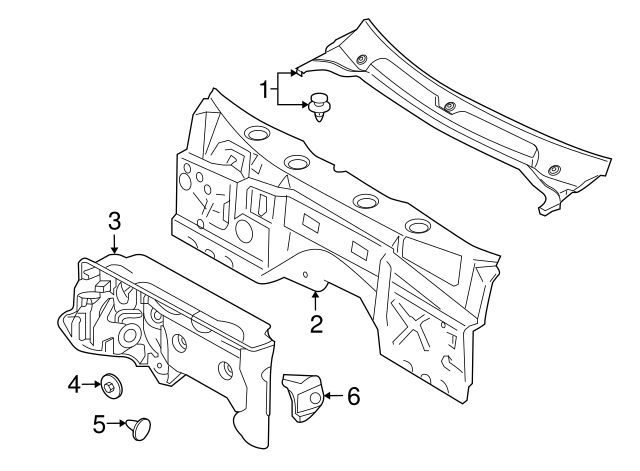 1
3
2
4
6
5